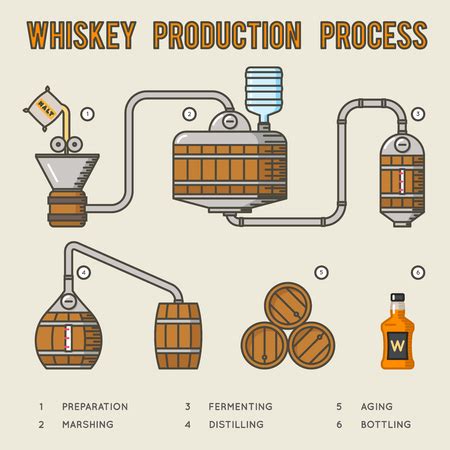 WHISKEY PRODUCTION PROCESS

MALT

1

2

3

4

5

6

W

1 PREPARATION
2 MARSHING
3 FERMENTING
4 DISTILLING
5 AGING
6 BOTTLING